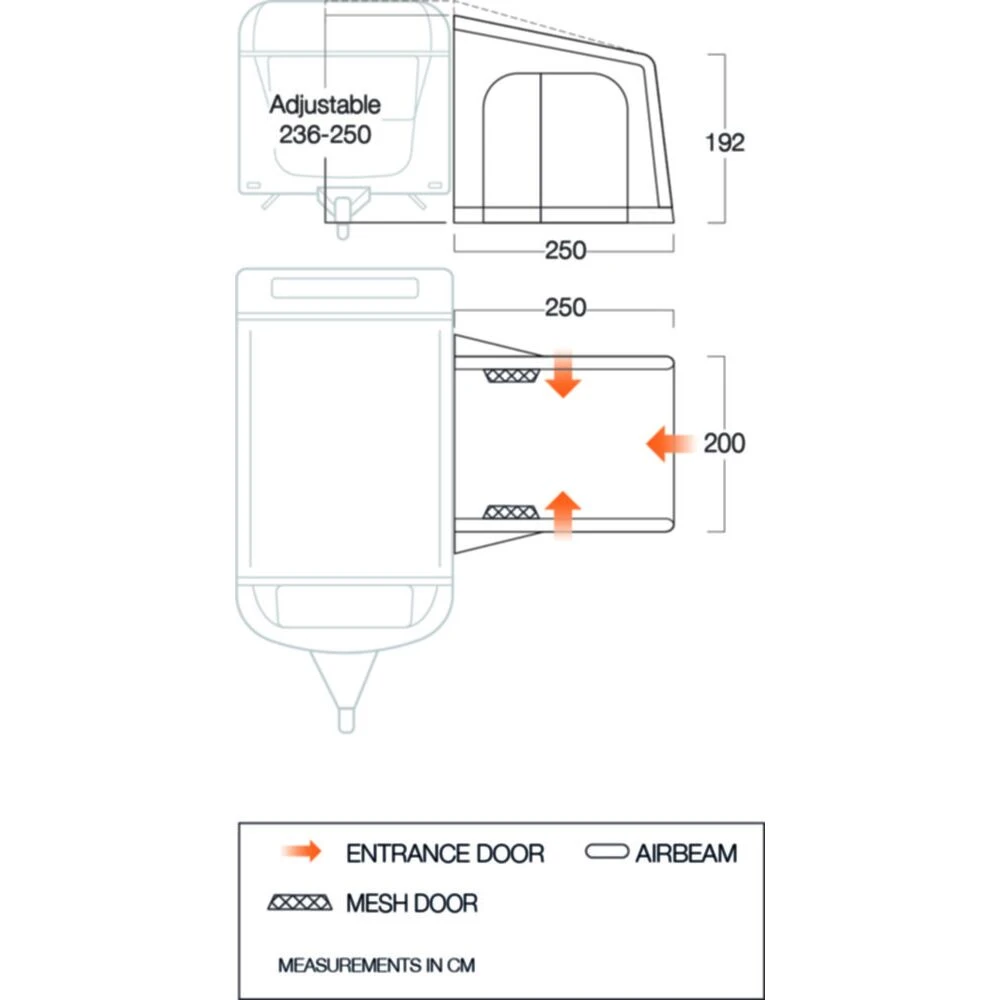 Adjustable 236-250

192

250

250

200

ENTRANCE DOOR
AIRBEAM
MESH DOOR

MEASUREMENTS IN CM