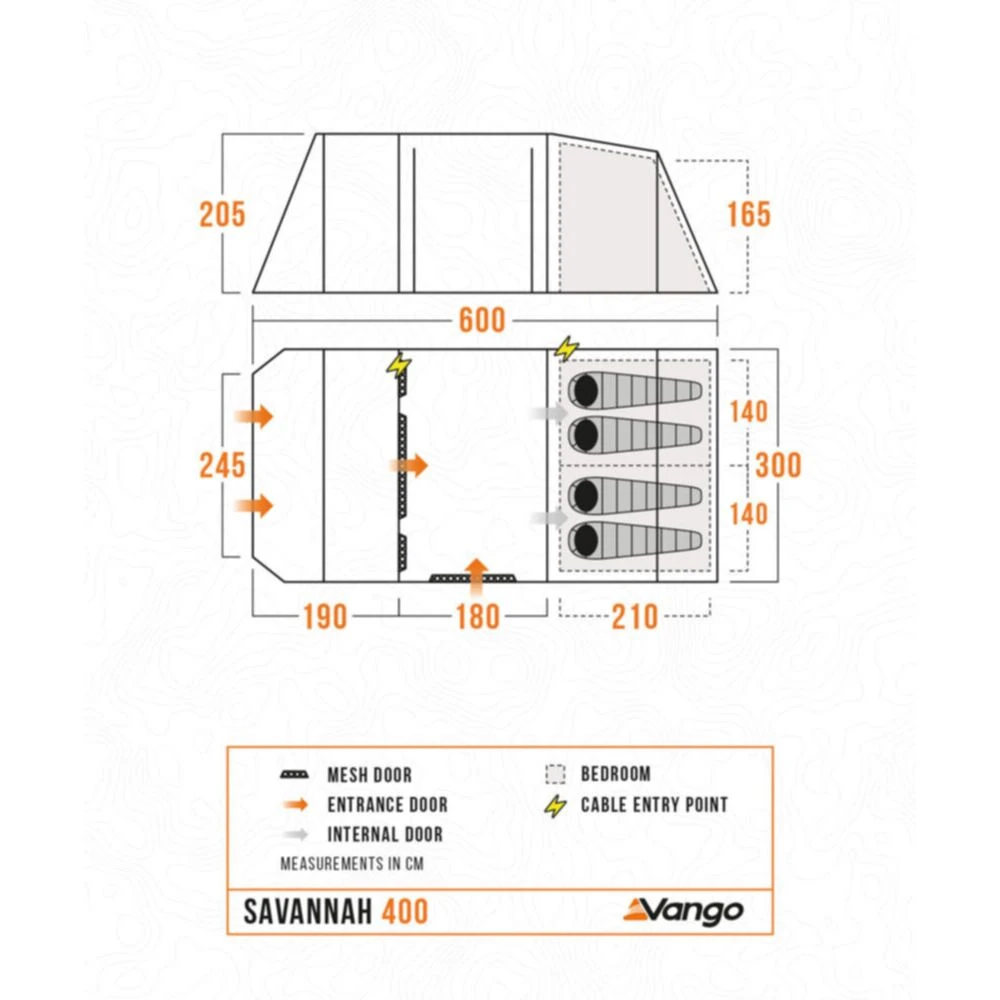 205

165

600

245

140

300

140

190

180

210

MESH DOOR

ENTRANCE DOOR

INTERNAL DOOR

BEDROOM

CABLE ENTRY POINT

MEASUREMENTS IN CM

SAVANNAH 400

Vango