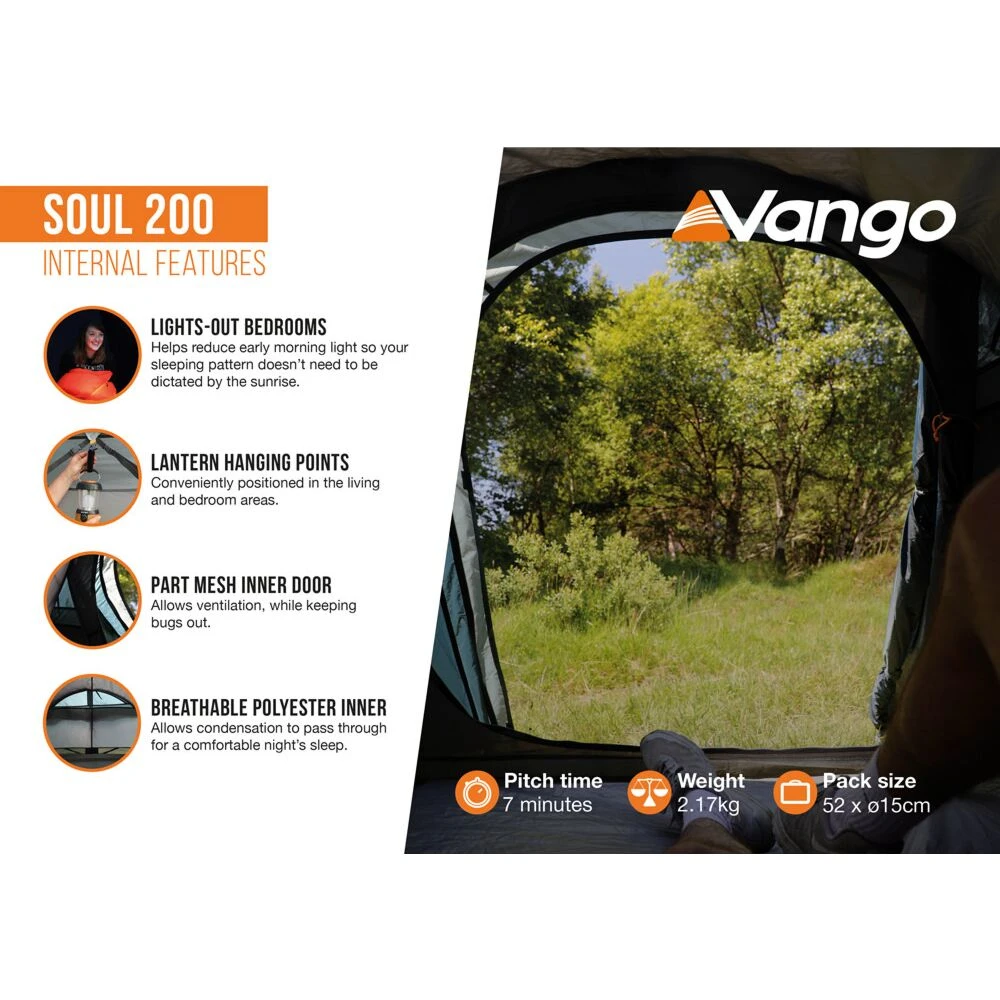 SOUL 200
INTERNAL FEATURES

LIGHTS-OUT BEDROOMS
Helps reduce early morning light so your sleeping pattern doesn't need to be dictated by the sunrise.

LANTERN HANGING POINTS
Conveniently positioned in the living and bedroom areas.

PART MESH INNER DOOR
Allows ventilation, while keeping bugs out.

BREATHABLE POLYESTER INNER
Allows condensation to pass through for a comfortable night's sleep.

Vango

Pitch time
7 minutes

Weight
2.17kg

Pack size
52 x ø15cm